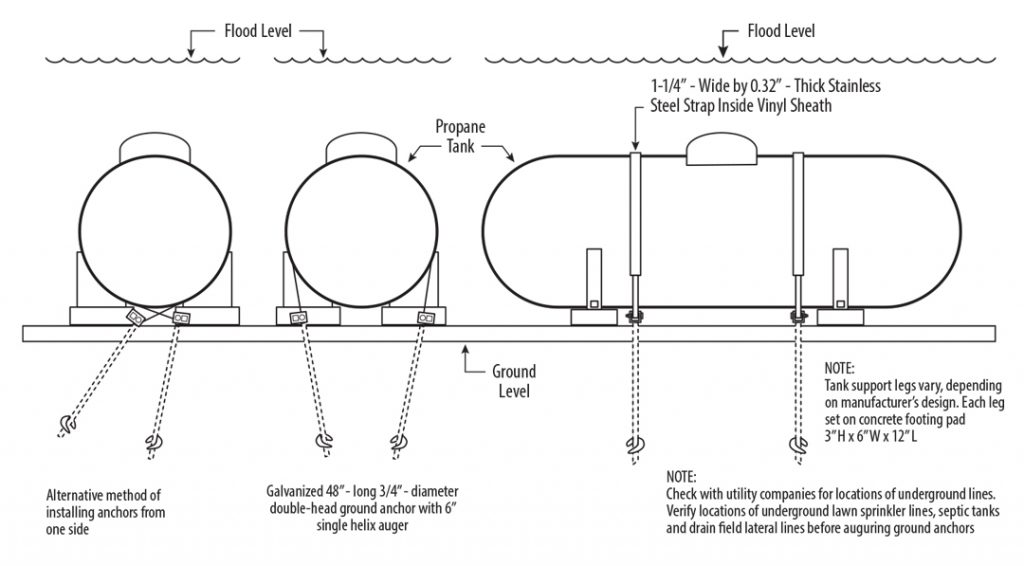 Flood Level

Flood Level

1-1/4" - Wide by 0.32" - Thick Stainless Steel Strap Inside Vinyl Sheath

Propane Tank

Ground Level

NOTE:
Tank support legs vary, depending on manufacturer's design. Each leg set on concrete footing pad 3"H x 6"W x 12"L

Alternative method of installing anchors from one side

Galvanized 48" - long 3/4" - diameter double-head ground anchor with 6" single helix auger

NOTE:
Check with utility companies for locations of underground lines. Verify locations of underground lawn sprinkler lines, septic tanks and drain field lateral lines before auguring ground anchors