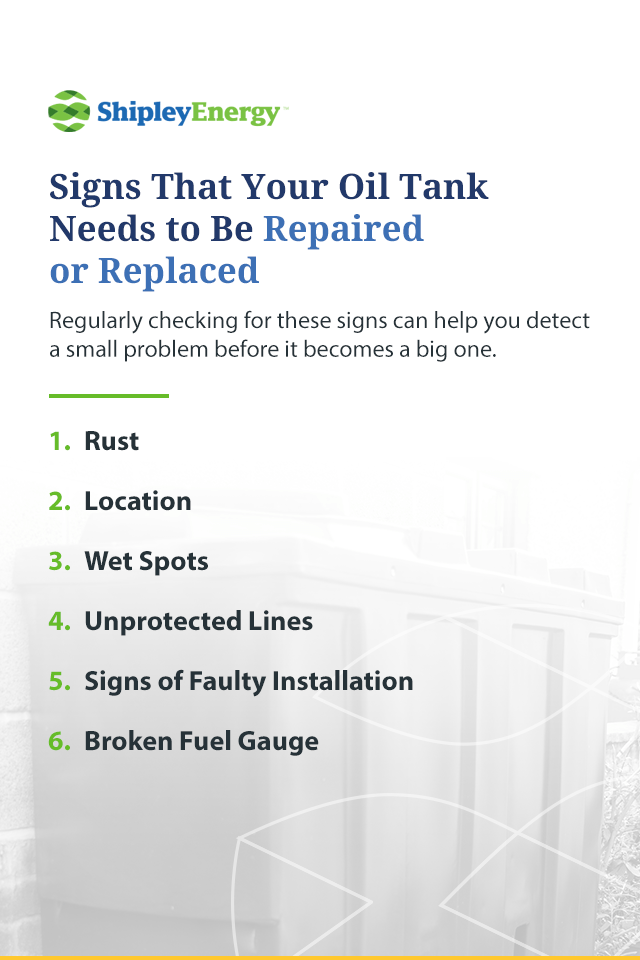 ShipleyEnergy

Signs That Your Oil Tank Needs to Be Repaired or Replaced

Regularly checking for these signs can help you detect a small problem before it becomes a big one.

1. Rust
2. Location
3. Wet Spots
4. Unprotected Lines
5. Signs of Faulty Installation
6. Broken Fuel Gauge